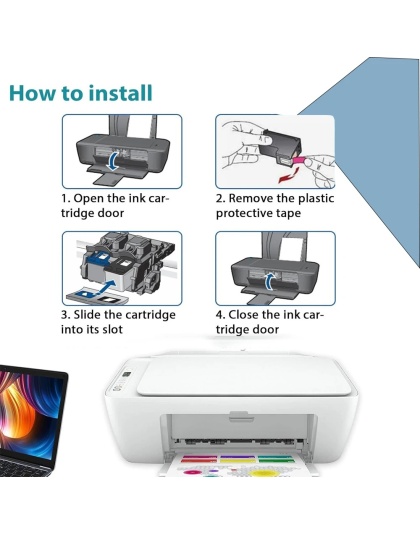 How to install

1. Open the ink cartridge door

2. Remove the plastic protective tape

3. Slide the cartridge into its slot

4. Close the ink cartridge door